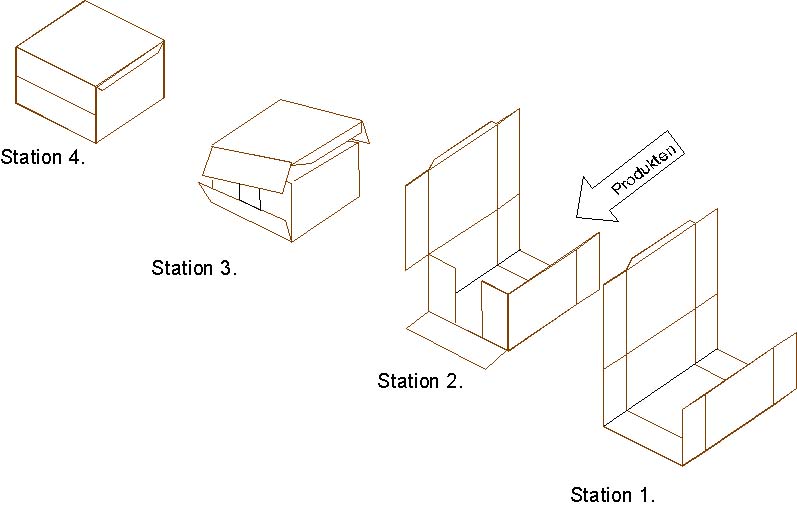 Station 4.

Station 3.

Produkten

Station 2.

Station 1.