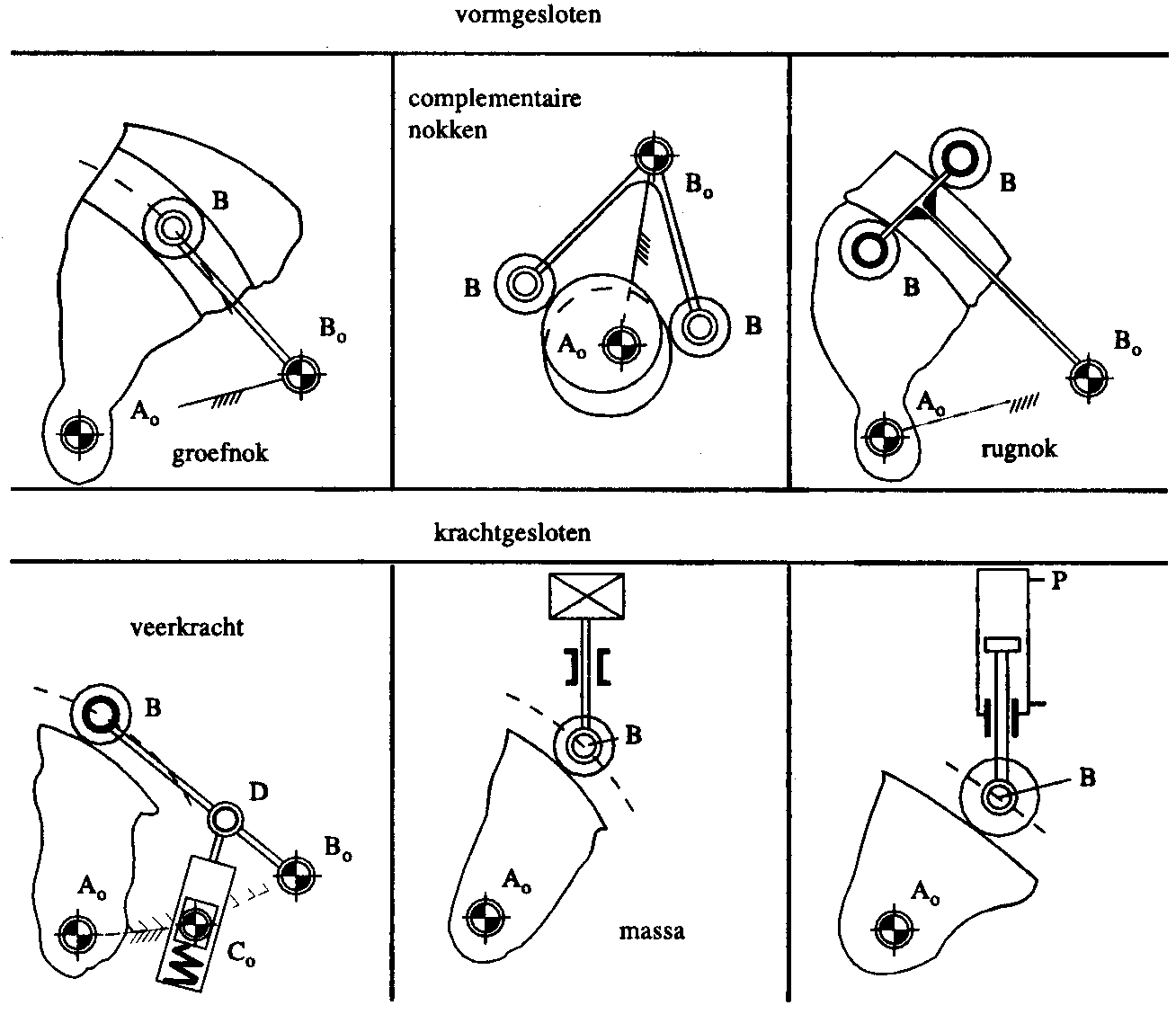 vormgesloten

B
$B_o$
$A_o$
groefnok

complementaire nokken
$B_o$
B
$A_o$
B

B
B
$B_o$
$A_o$
rugnok

krachtgesloten

veerkracht
B
D
$B_o$
$A_o$
$C_o$

B
$A_o$
massa

P
B
$A_o$